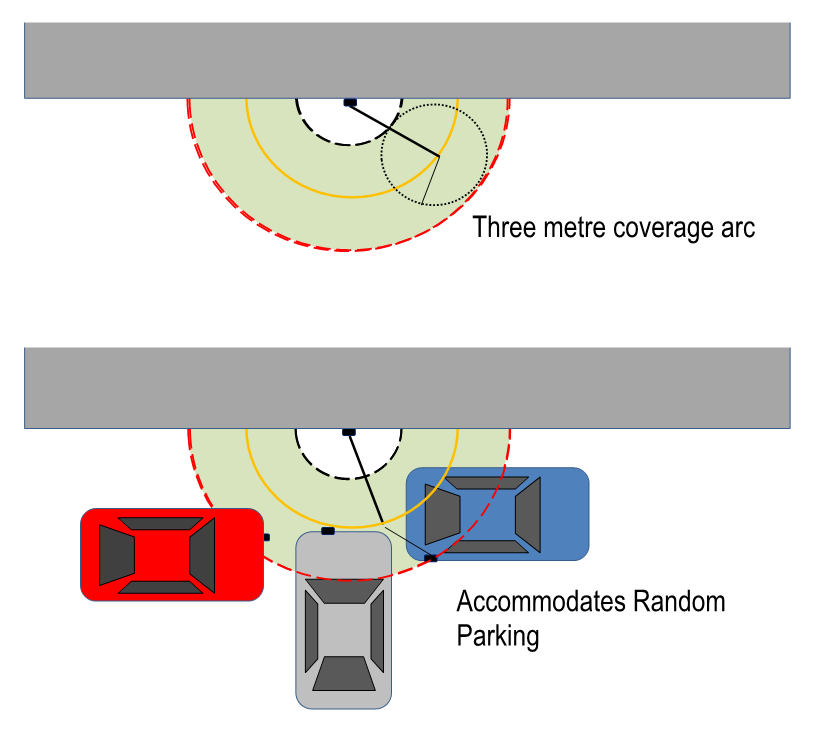 Three metre coverage arc

Accommodates Random Parking